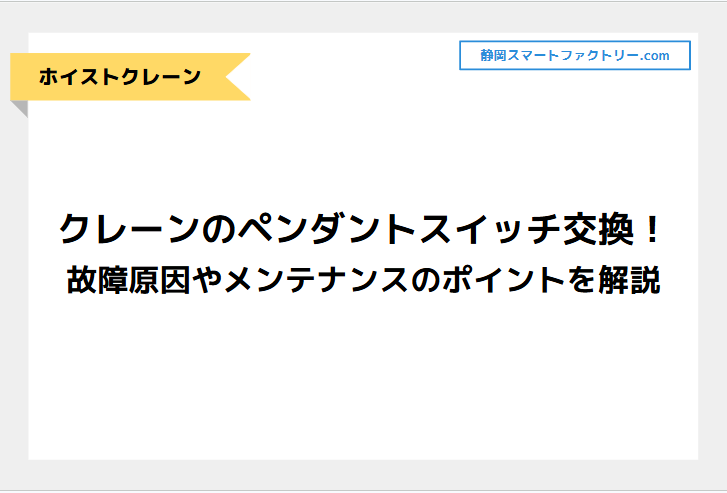 ホイストクレーン

静岡スマートファクトリー.com

クレーンのペンダントスイッチ交換！
故障原因やメンテナンスのポイントを解説